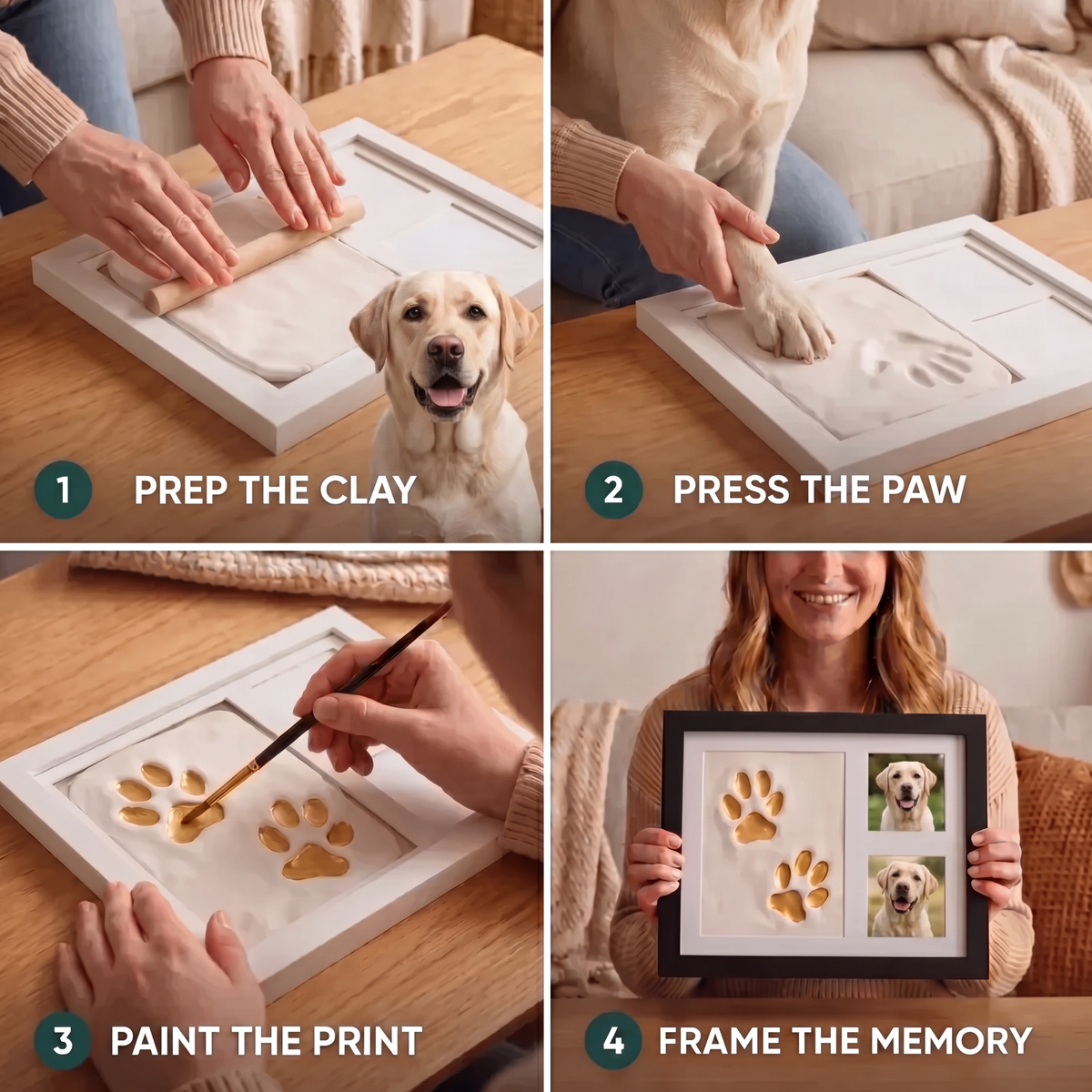 1 PREP THE CLAY

2 PRESS THE PAW

3 PAINT THE PRINT

4 FRAME THE MEMORY